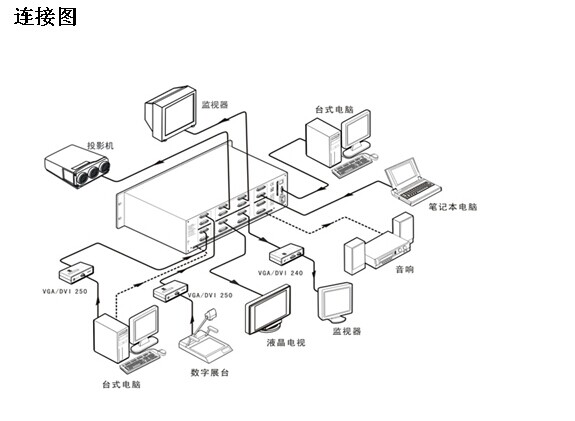 连接图

监视器

台式电脑

投影机

笔记本电脑

音响

VGA/DVI 240

VGA/DVI 250

VGA/DVI 250

液晶电视

监视器

数字展台

台式电脑